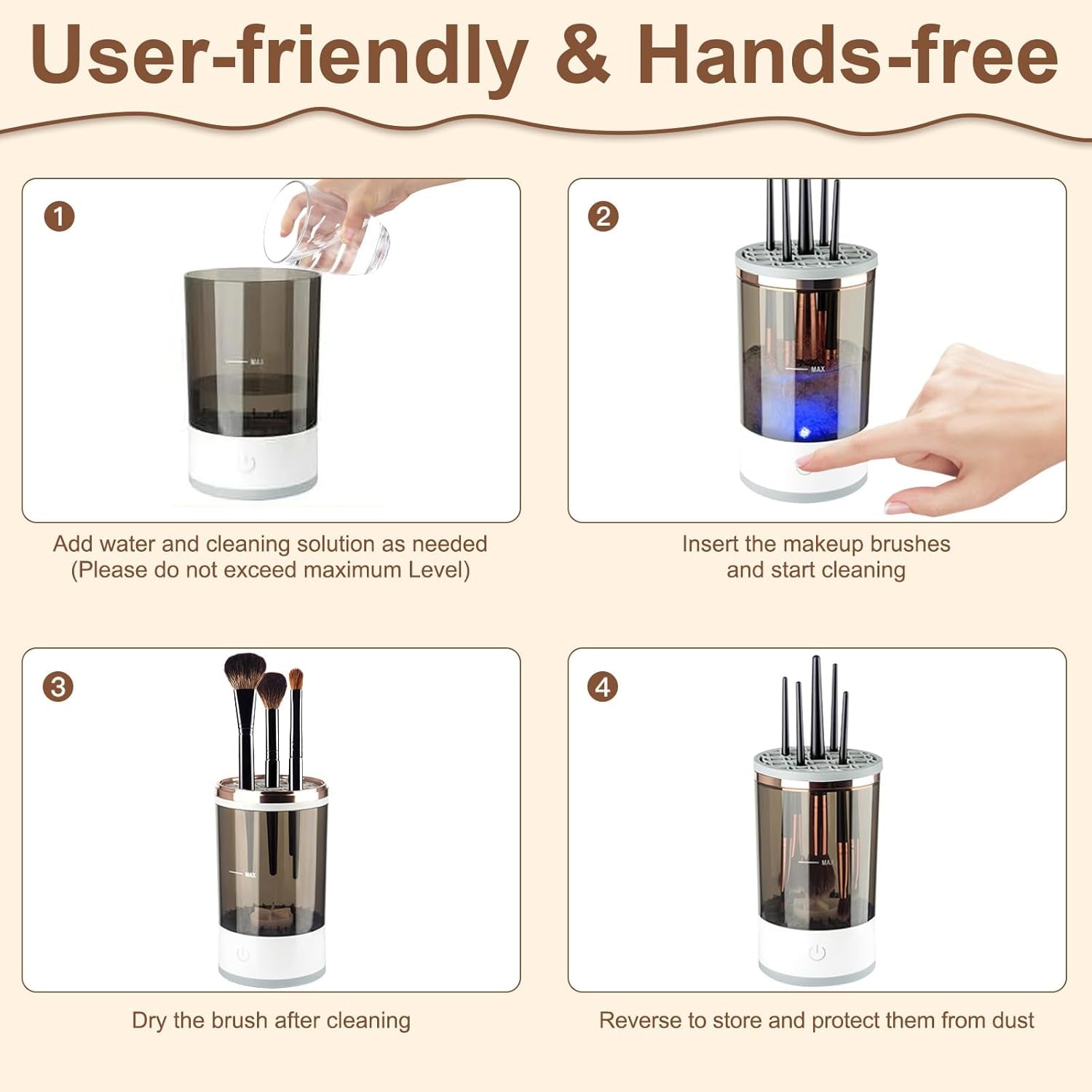 User-friendly & Hands-free

1

MAX

Add water and cleaning solution as needed (Please do not exceed maximum Level)

2

MAX

Insert the makeup brushes and start cleaning

3

MAX

Dry the brush after cleaning

4

MAX

Reverse to store and protect them from dust